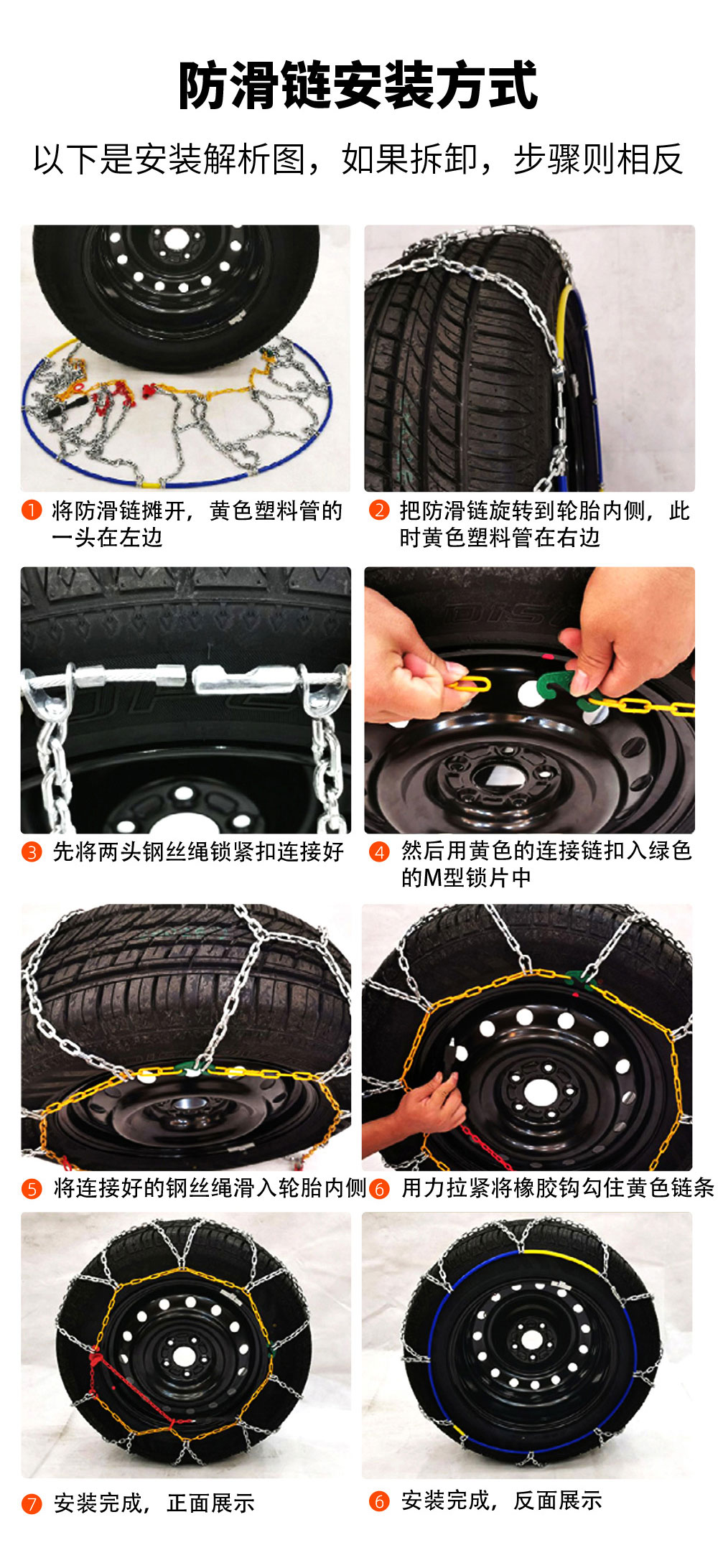 防滑链安装方式

以下是安装解析图，如果拆卸，步骤则相反

1 将防滑链摊开，黄色塑料管的一头在左边

2 把防滑链旋转到轮胎内侧，此时黄色塑料管在右边

3 先将两头钢丝绳锁紧扣连接好

4 然后用黄色的连接链扣入绿色的M型锁片中

5 将连接好的钢丝绳滑入轮胎内侧

6 用力拉紧将橡胶钩勾住黄色链条

7 安装完成，正面展示

6 安装完成，反面展示